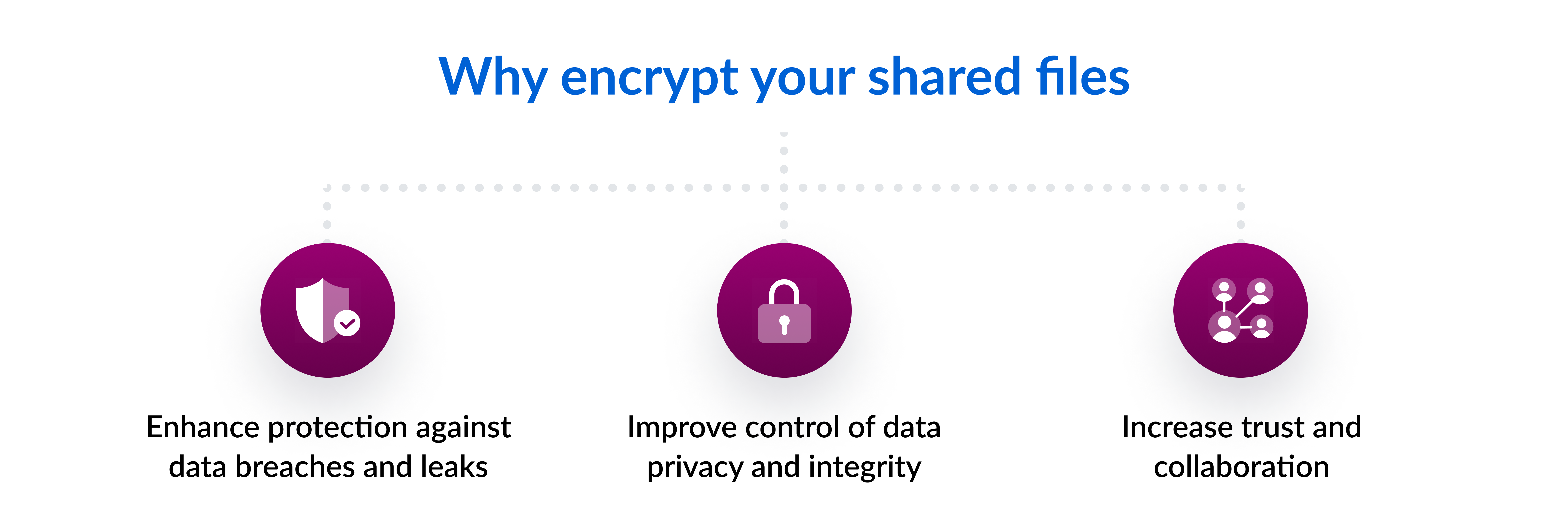 Why encrypt your shared files

Enhance protection against data breaches and leaks

Improve control of data privacy and integrity

Increase trust and collaboration